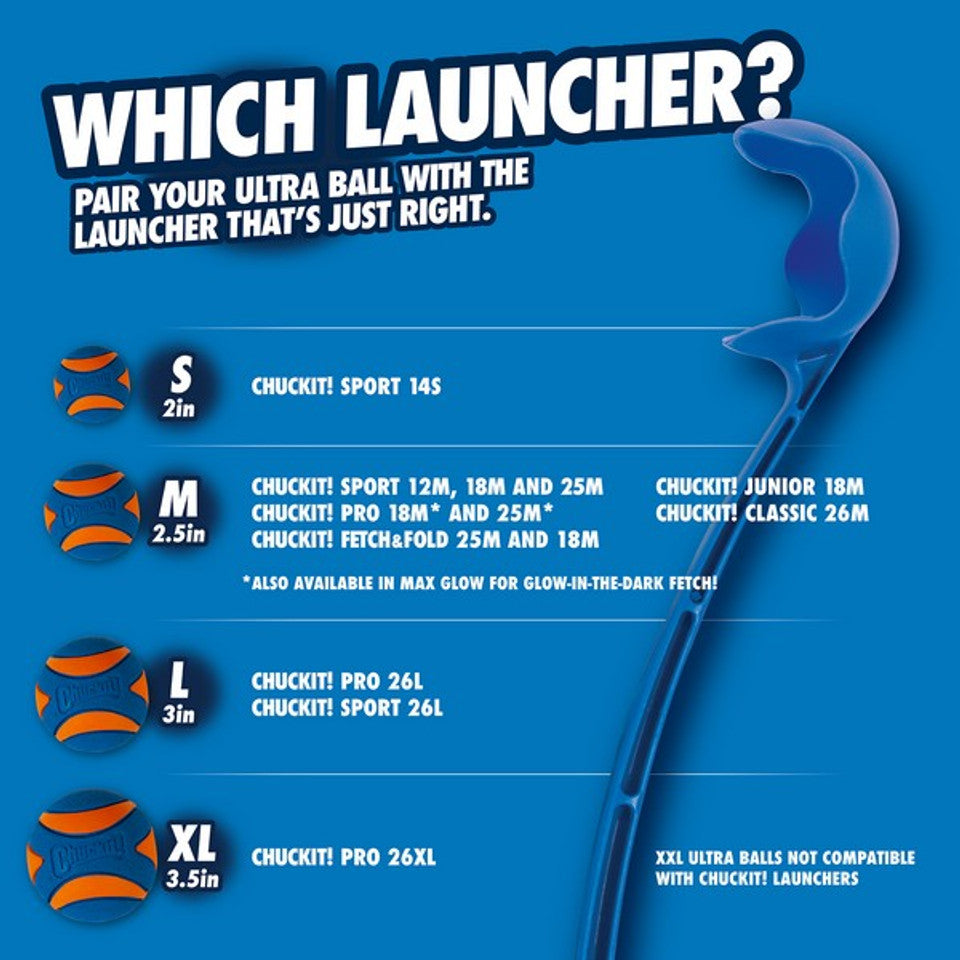 WHICH LAUNCHER?
PAIR YOUR ULTRA BALL WITH THE LAUNCHER THAT'S JUST RIGHT.

Chuckit!
S
2in
CHUCKIT! SPORT 14S

Chuckit!
M
2.5in
CHUCKIT! SPORT 12M, 18M AND 25M
CHUCKIT! PRO 18M* AND 25M*
CHUCKIT! FETCH&FOLD 25M AND 18M

CHUCKIT! JUNIOR 18M
CHUCKIT! CLASSIC 26M

*ALSO AVAILABLE IN MAX GLOW FOR GLOW-IN-THE-DARK FETCH!

Chuckit!
L
3in
CHUCKIT! PRO 26L
CHUCKIT! SPORT 26L

Chuckit!
XL
3.5in
CHUCKIT! PRO 26XL

XXL ULTRA BALLS NOT COMPATIBLE WITH CHUCKIT! LAUNCHERS