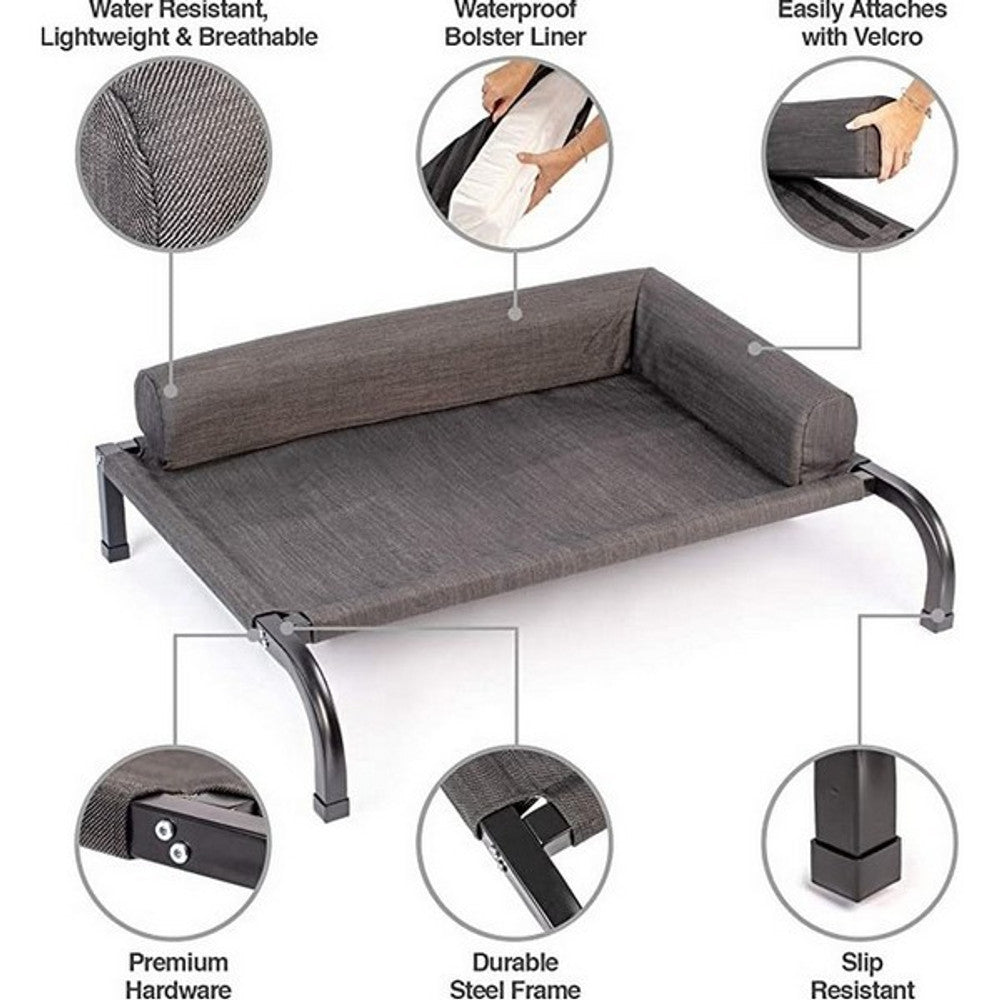 Water Resistant, Lightweight & Breathable

Waterproof Bolster Liner

Easily Attaches with Velcro

Premium Hardware

Durable Steel Frame

Slip Resistant