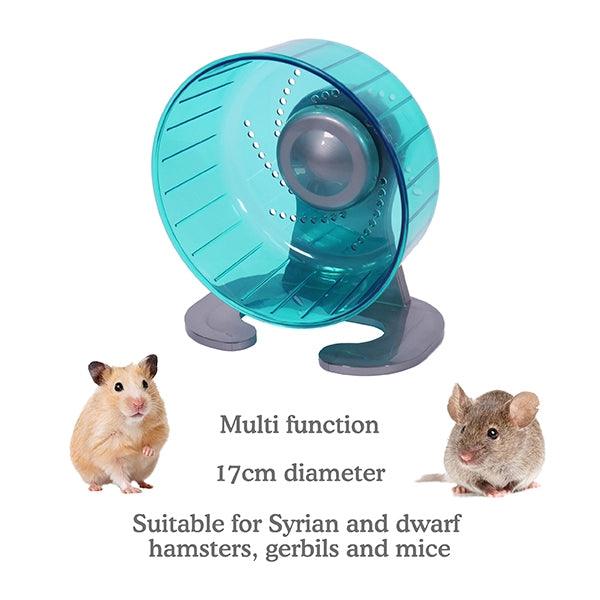 Multi function

17cm diameter

Suitable for Syrian and dwarf hamsters, gerbils and mice